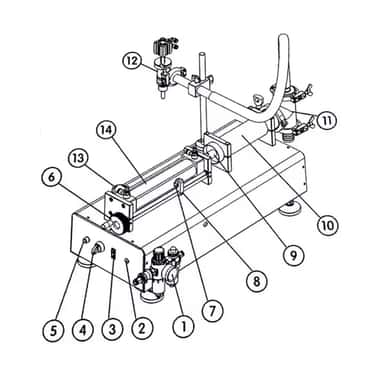 12
11
14
13
6
10
9
8
7
5
4
3
2
1